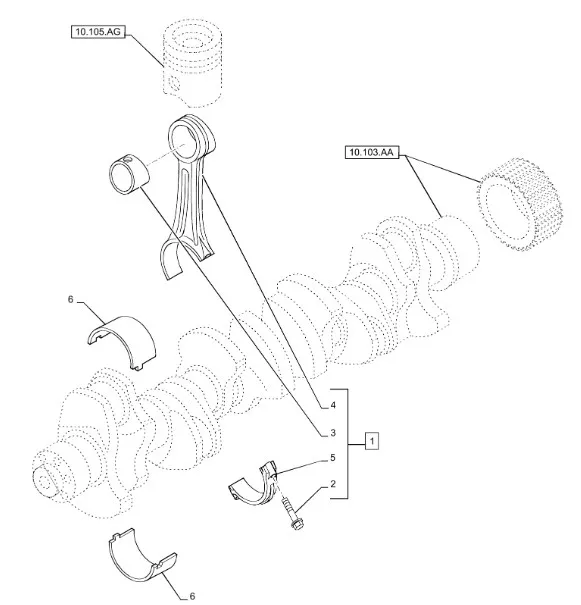 10.105.AG

10.103.AA

6

4

3

1

5

2

6